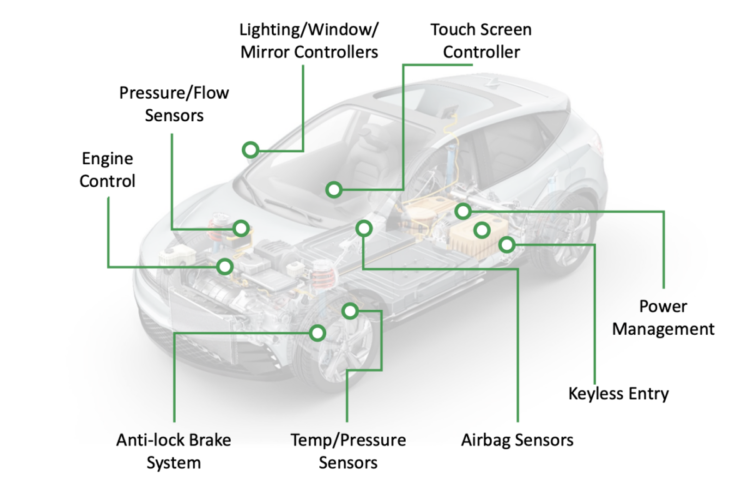 Lighting/Window/ Mirror Controllers

Touch Screen Controller

Pressure/Flow Sensors

Engine Control

Power Management

Keyless Entry

Anti-lock Brake System

Temp/Pressure Sensors

Airbag Sensors